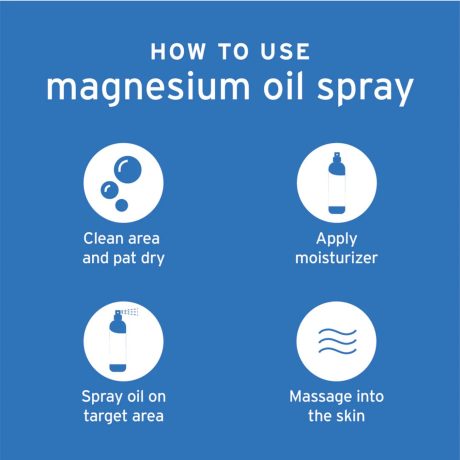 HOW TO USE
magnesium oil spray

Clean area and pat dry

Apply moisturizer

Spray oil on target area

Massage into the skin